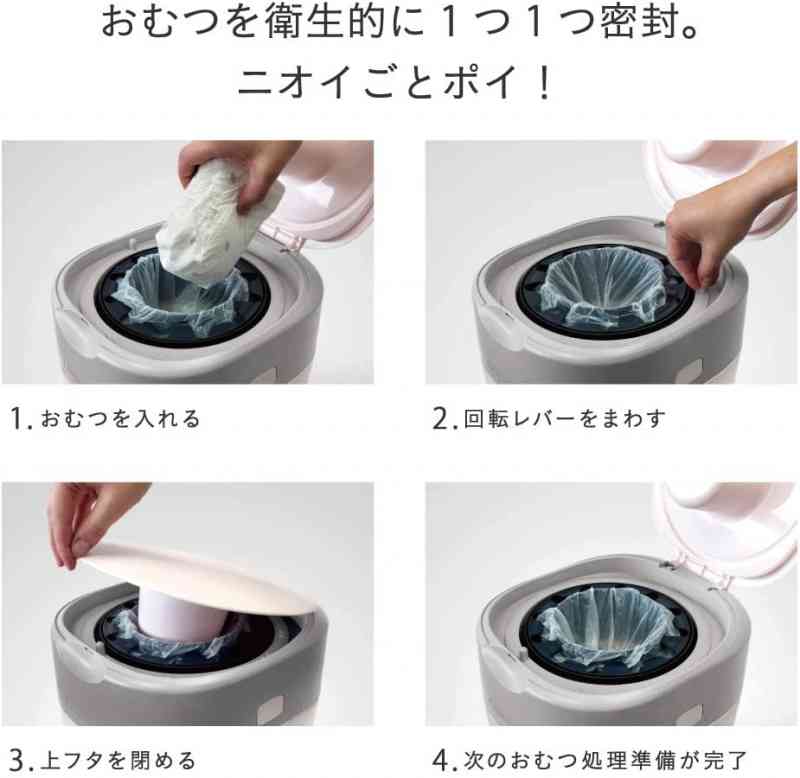 おむつを衛生的に１つ１つ密封。
ニオイごとポイ！

1. おむつを入れる

2. 回転レバーをまわす

3. 上フタを閉める

4. 次のおむつ処理準備が完了