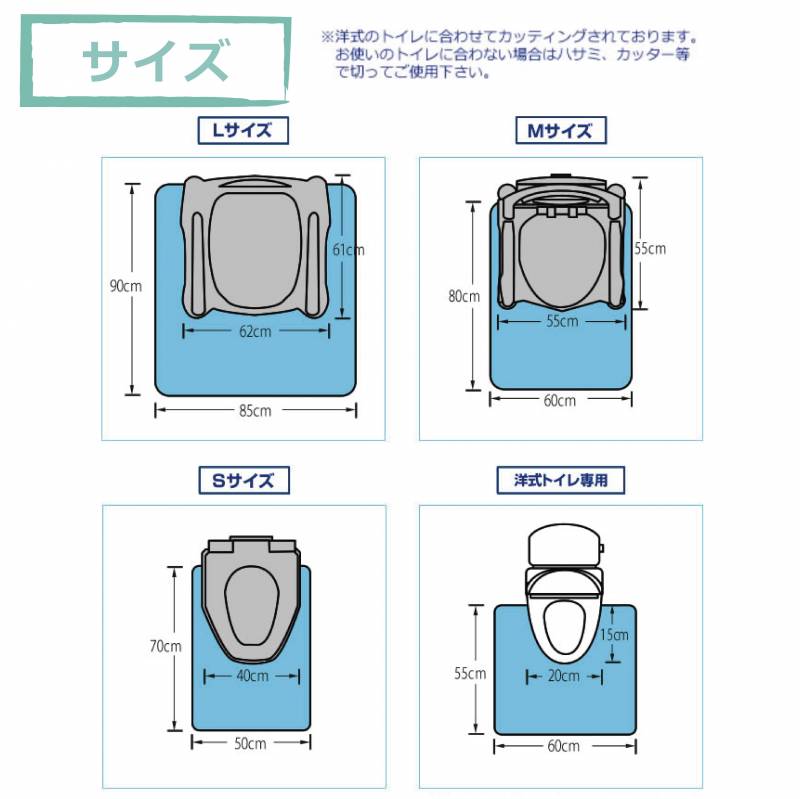 サイズ

※洋式のトイレに合わせてカッティングされております。お使いのトイレに合わない場合はハサミ、カッター等で切ってご使用下さい。

Lサイズ

90cm
61cm
62cm
85cm

Mサイズ

80cm
55cm
55cm
60cm

Sサイズ

70cm
40cm
50cm

洋式トイレ専用

55cm
15cm
20cm
60cm