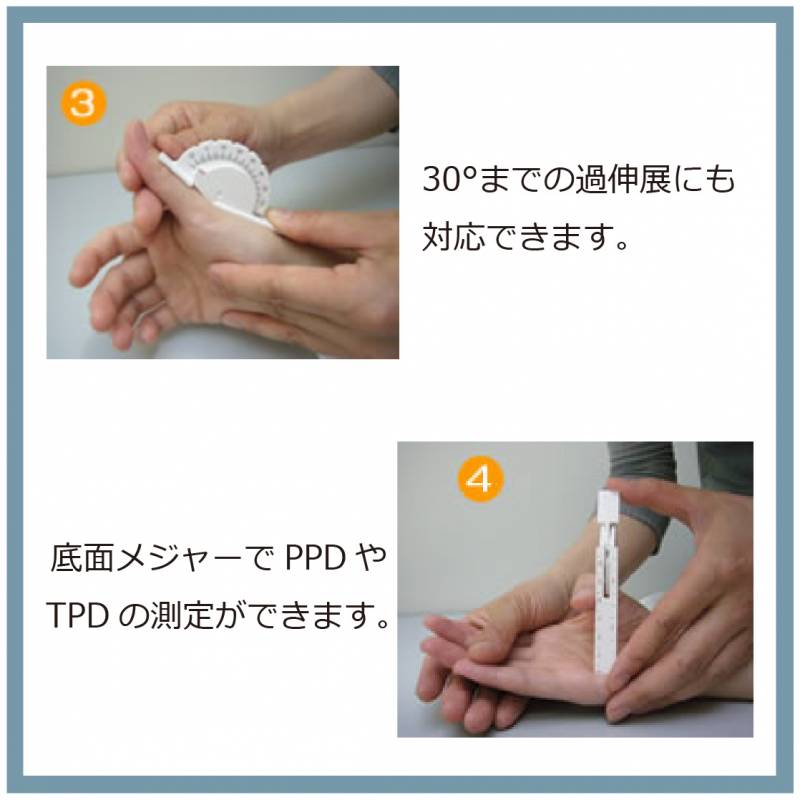 3

30°までの過伸展にも対応できます。

4

底面メジャーで PPD や TPD の測定ができます。